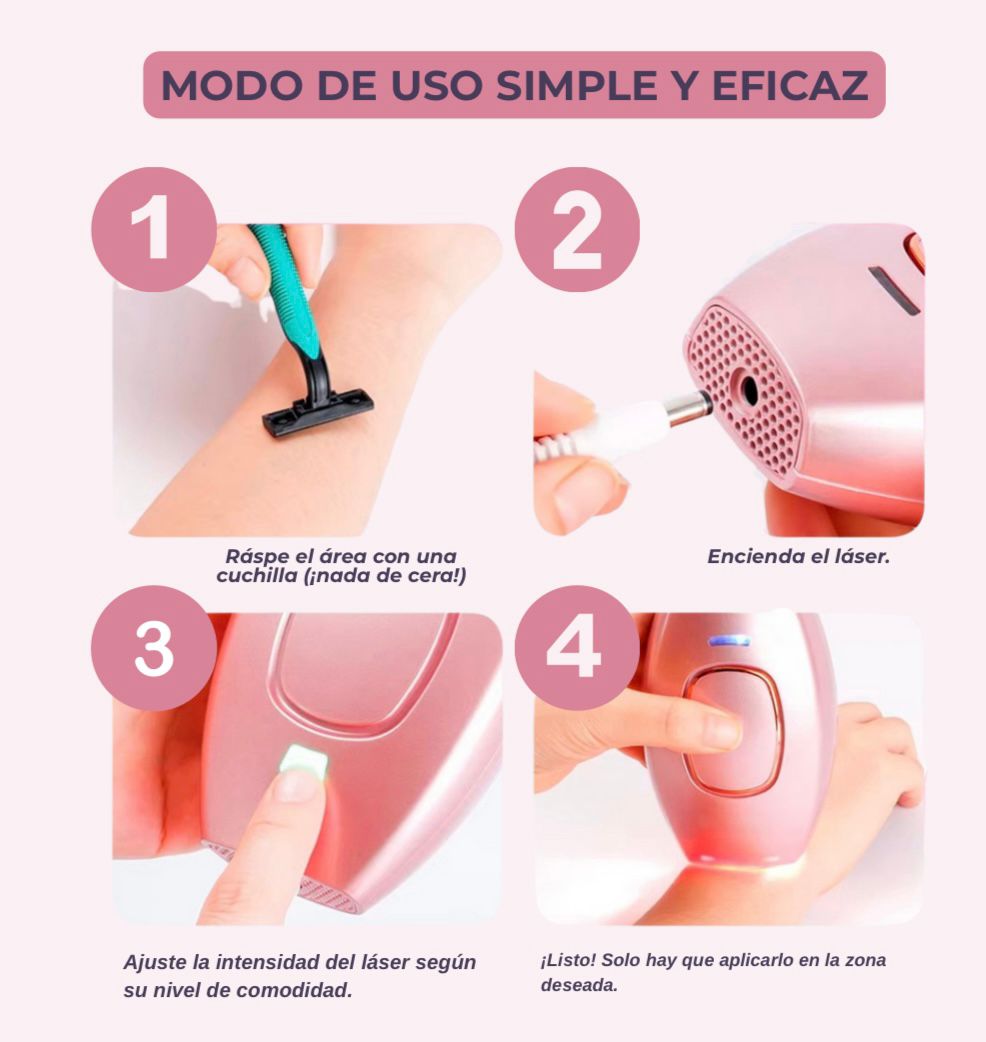 MODO DE USO SIMPLE Y EFICAZ

1

Ráspe el área con una cuchilla (¡nada de cera!)

2

Encienda el láser.

3

Ajuste la intensidad del láser según su nivel de comodidad.

4

¡Listo! Solo hay que aplicarlo en la zona deseada.